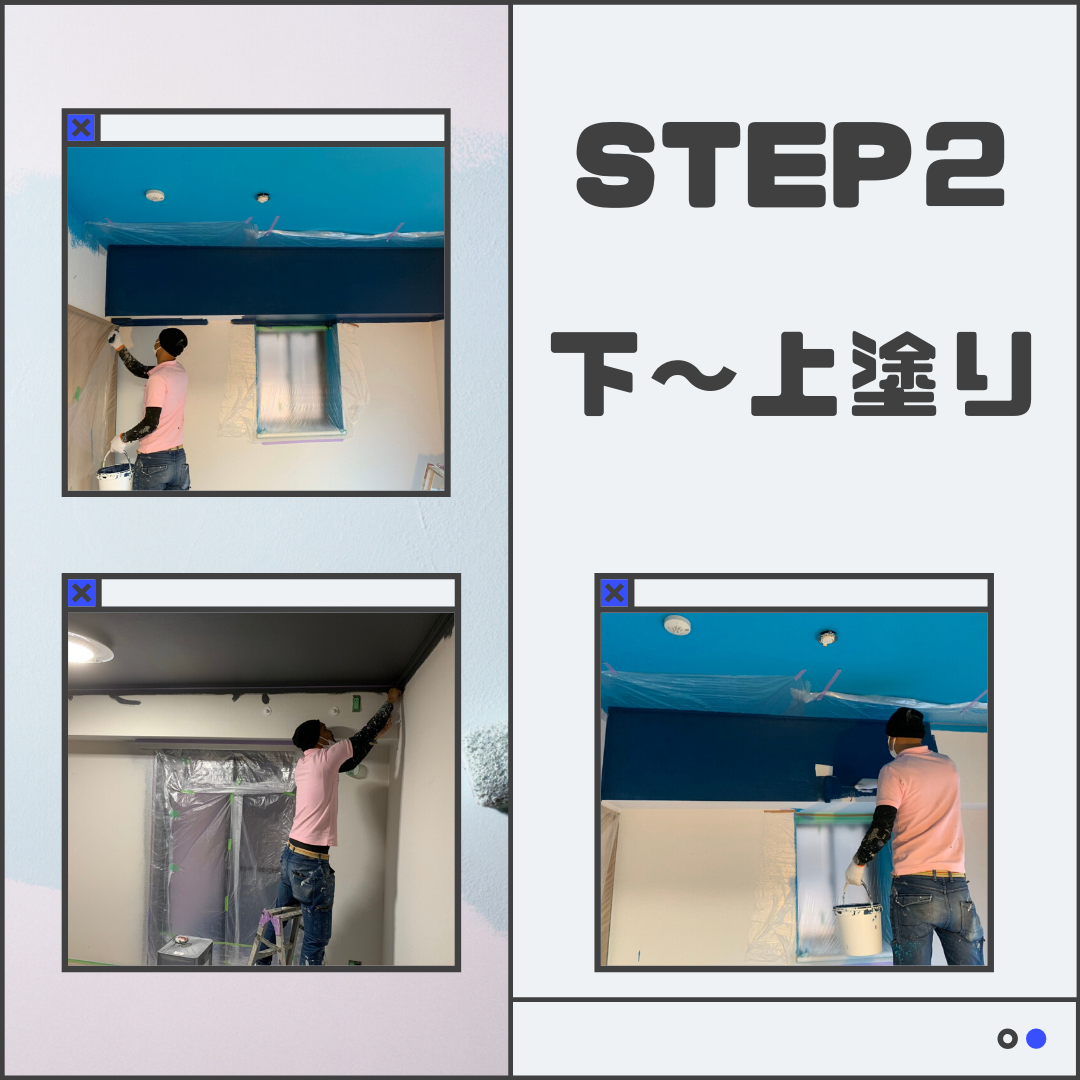 STEP2

下～上塗り